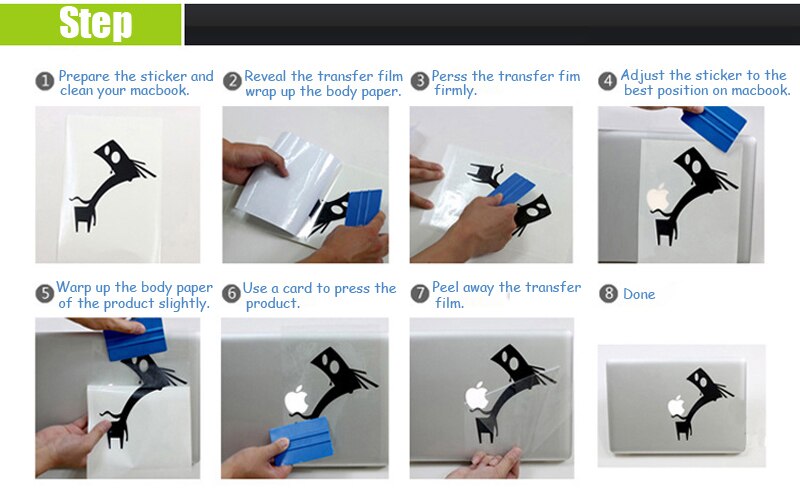 Step

1 Prepare the sticker and clean your macbook.

2 Reveal the transfer film wrap up the body paper.

3 Perss the transfer fim firmly.

4 Adjust the sticker to the best position on macbook.

5 Warp up the body paper of the product slightly.

6 Use a card to press the product.

7 Peel away the transfer film.

8 Done